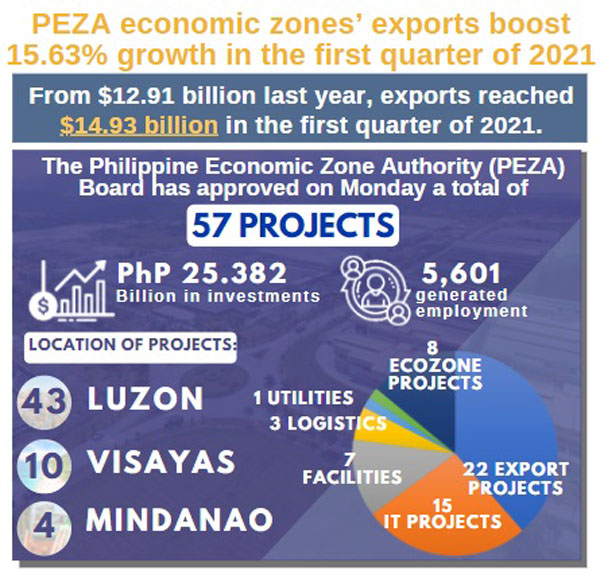 PEZA economic zones' exports boost 15.63% growth in the first quarter of 2021

From \$12.91 billion last year, exports reached \$14.93 billion in the first quarter of 2021.

The Philippine Economic Zone Authority (PEZA) Board has approved on Monday a total of

57 PROJECTS

PhP 25.382
Billion in investments

5,601
generated employment

LOCATION OF PROJECTS:

43 LUZON

10 VISAYAS

4 MINDANAO

8 ECOZONE PROJECTS

1 UTILITIES

3 LOGISTICS

7 FACILITIES

22 EXPORT PROJECTS

15 IT PROJECTS